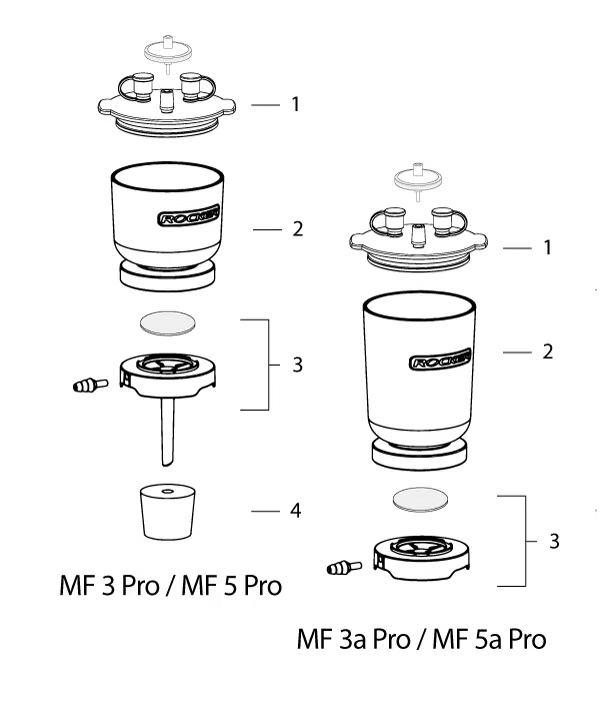 1

ROCKER

2

3

4

MF 3 Pro / MF 5 Pro

1

ROCKER

2

3

MF 3a Pro / MF 5a Pro